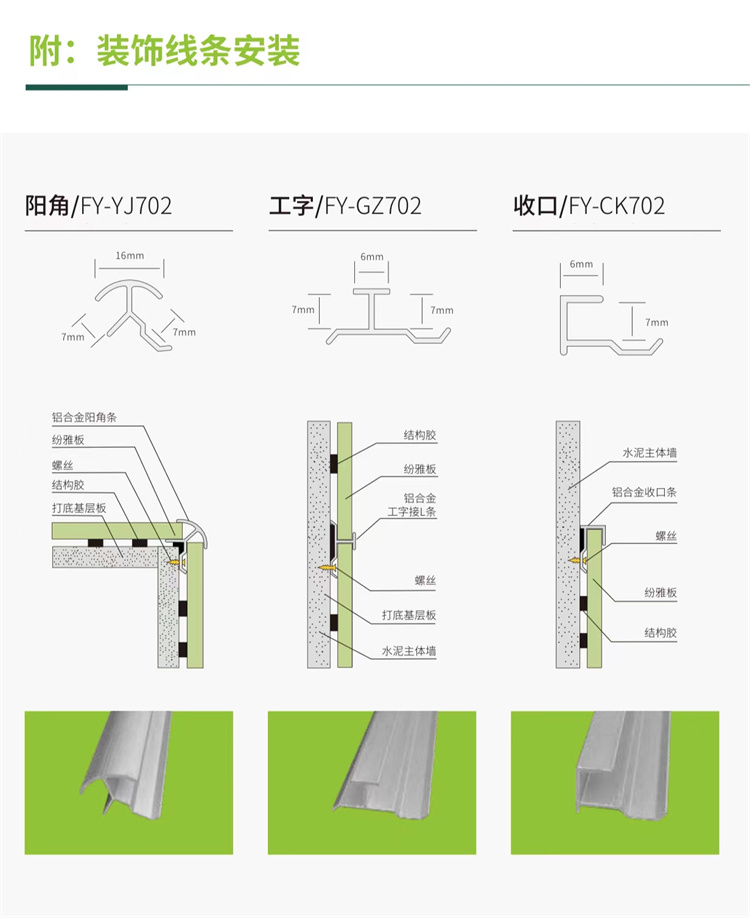 附：装饰线条安装

阳角/FY-YJ702

16mm

7mm

7mm

铝合金阳角条

纷雅板

螺丝

结构胶

打底基层板

工字/FY-GZ702

6mm

7mm

7mm

结构胶

纷雅板

铝合金工字接L条

螺丝

打底基层板

水泥主体墙

收口/FY-CK702

6mm

7mm

水泥主体墙

铝合金收口条

螺丝

纷雅板

结构胶